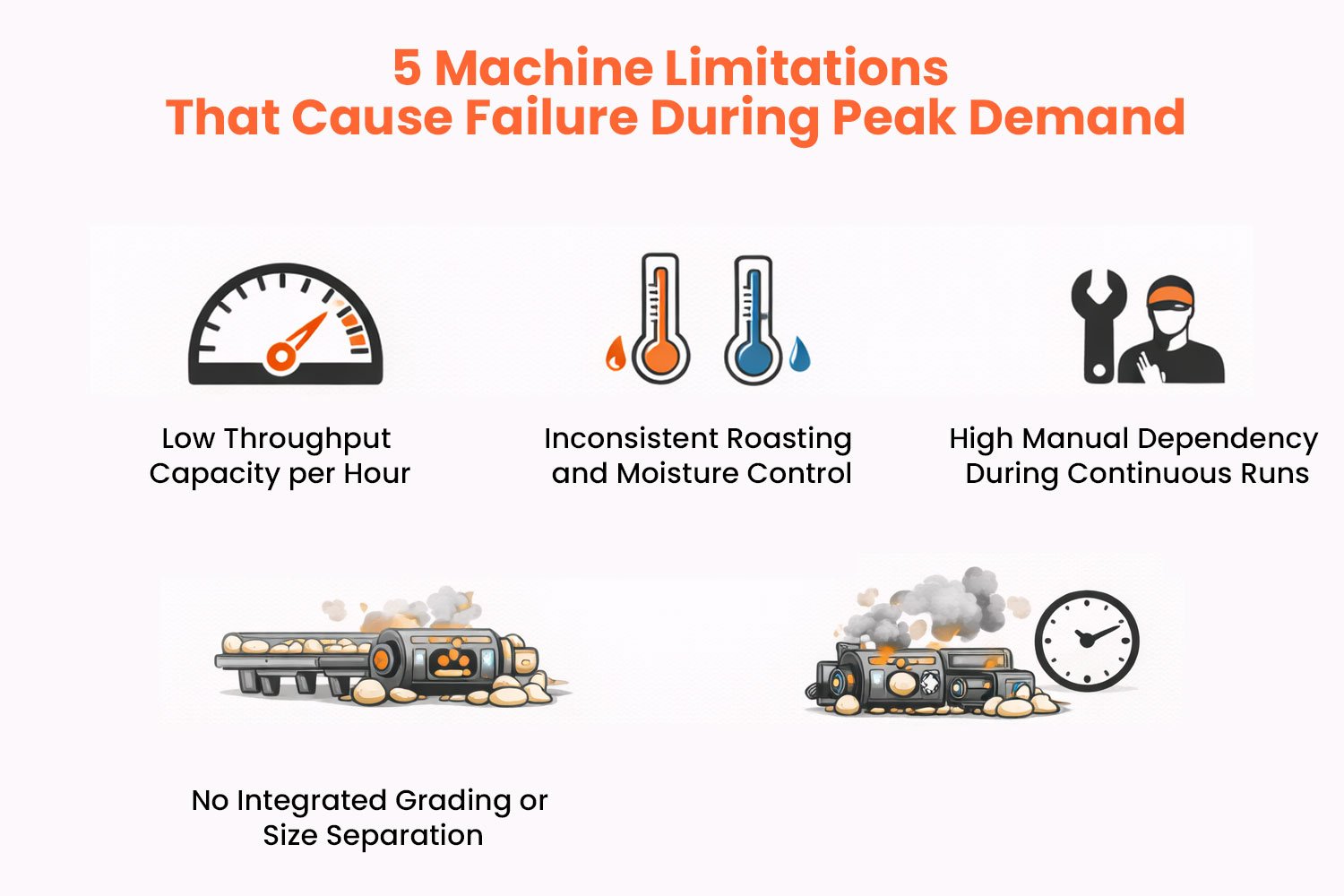 5 Machine Limitations
That Cause Failure During Peak Demand

Low Throughput Capacity per Hour

Inconsistent Roasting and Moisture Control

High Manual Dependency During Continuous Runs

No Integrated Grading or Size Separation