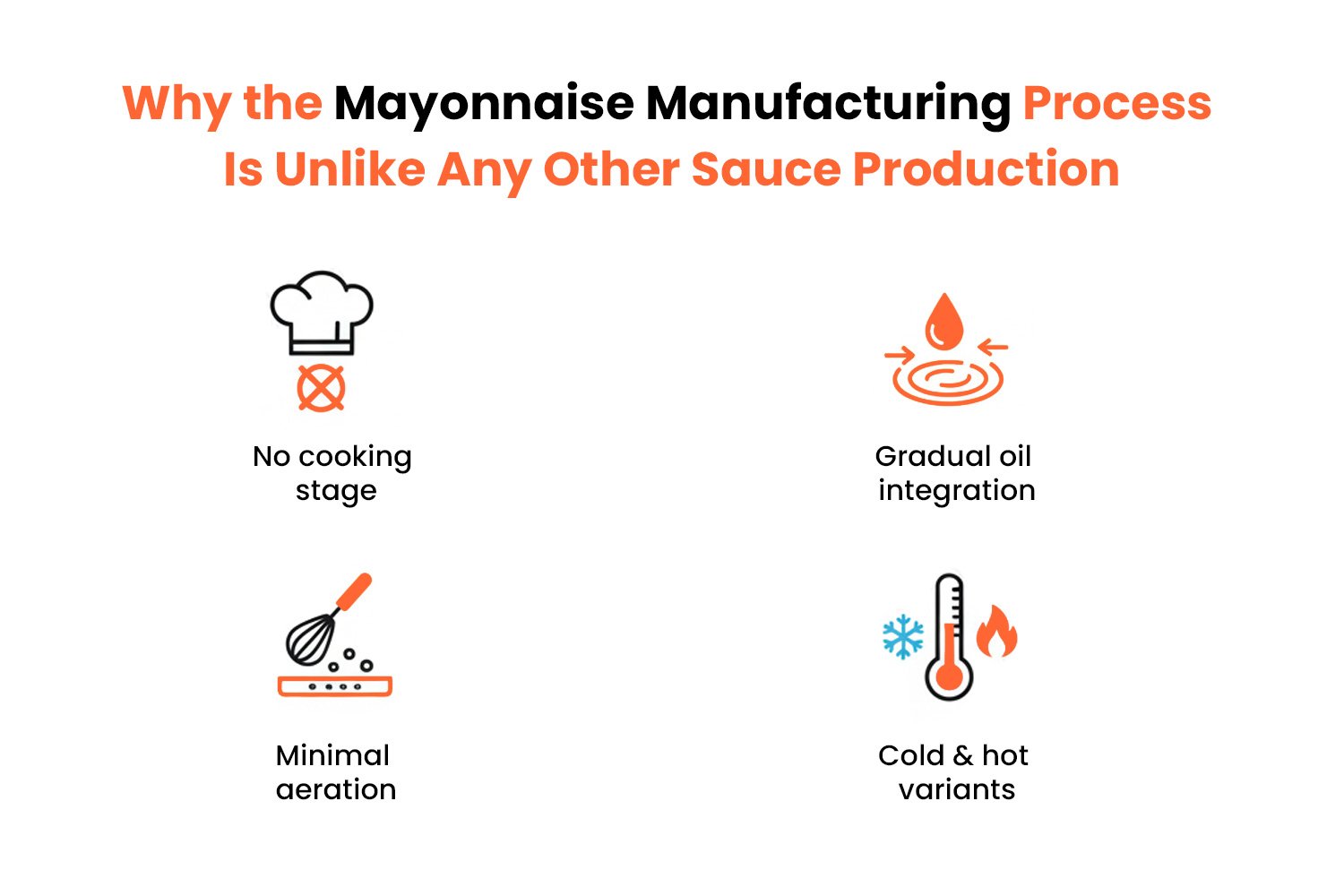 Why the Mayonnaise Manufacturing Process Is Unlike Any Other Sauce Production

No cooking stage

Gradual oil integration

Minimal aeration

Cold & hot variants