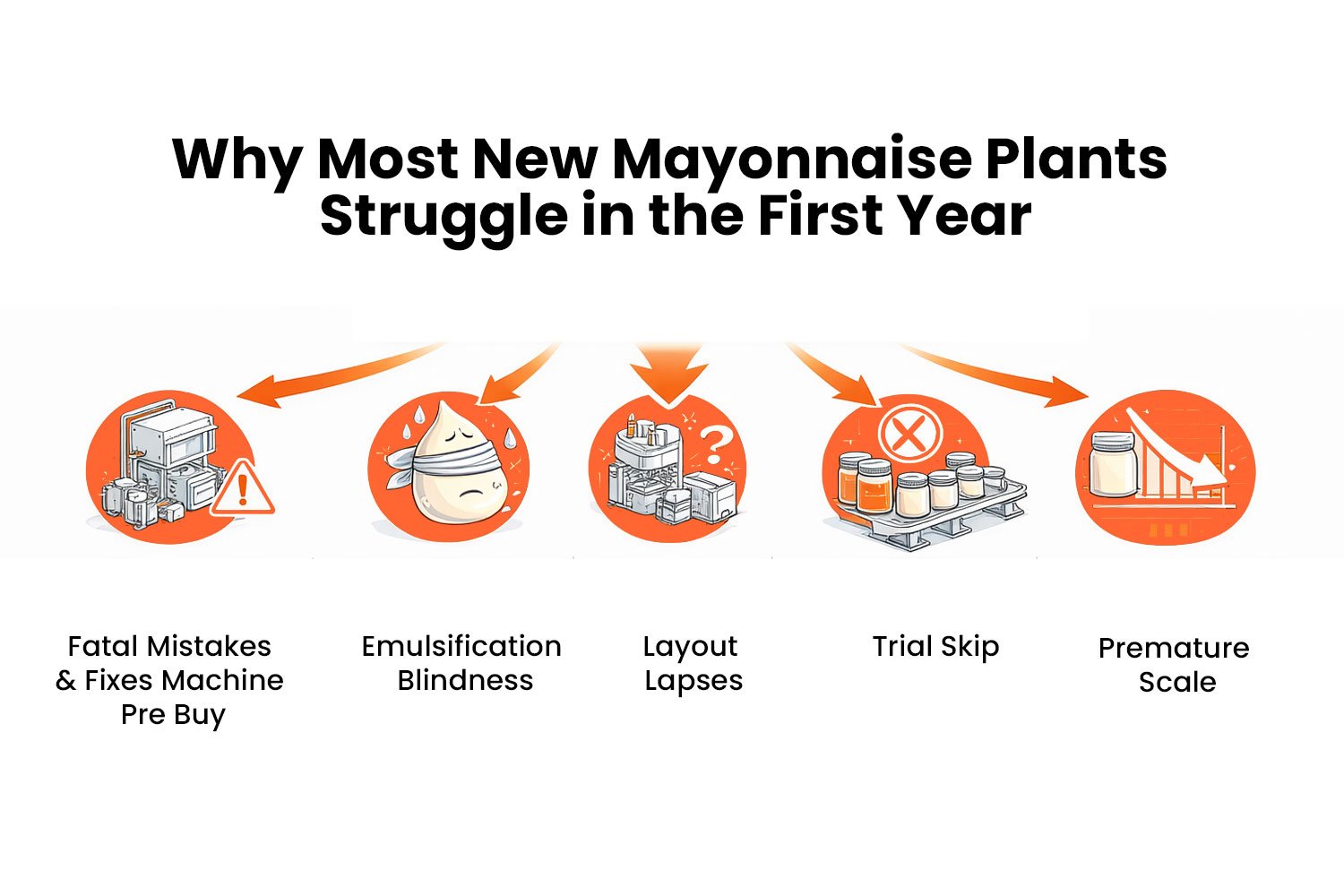 Why Most New Mayonnaise Plants Struggle in the First Year

Fatal Mistakes & Fixes Machine Pre Buy

Emulsification Blindness

Layout Lapses

Trial Skip

Premature Scale