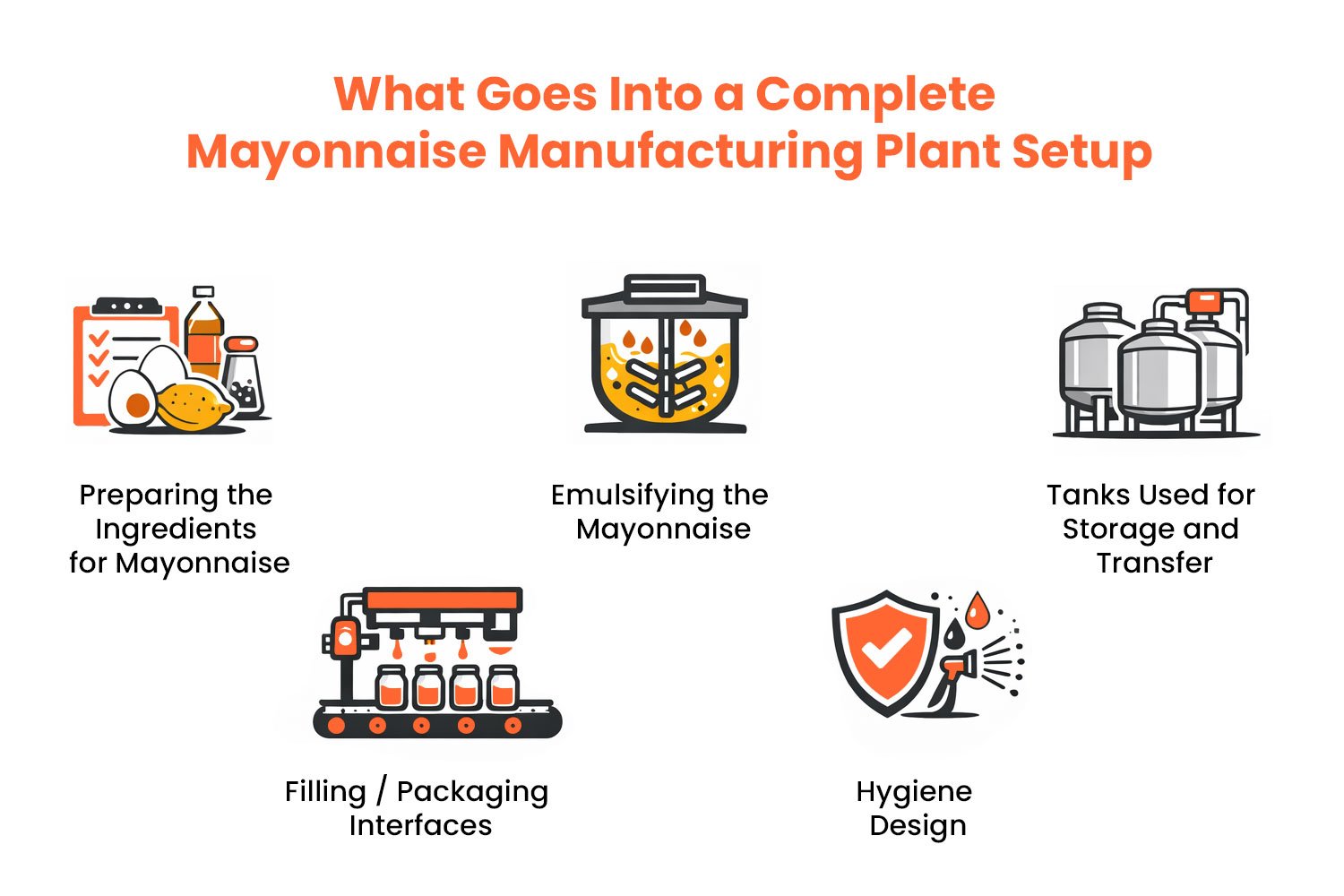 What Goes Into a Complete Mayonnaise Manufacturing Plant Setup

Preparing the Ingredients for Mayonnaise

Emulsifying the Mayonnaise

Tanks Used for Storage and Transfer

Filling / Packaging Interfaces

Hygiene Design