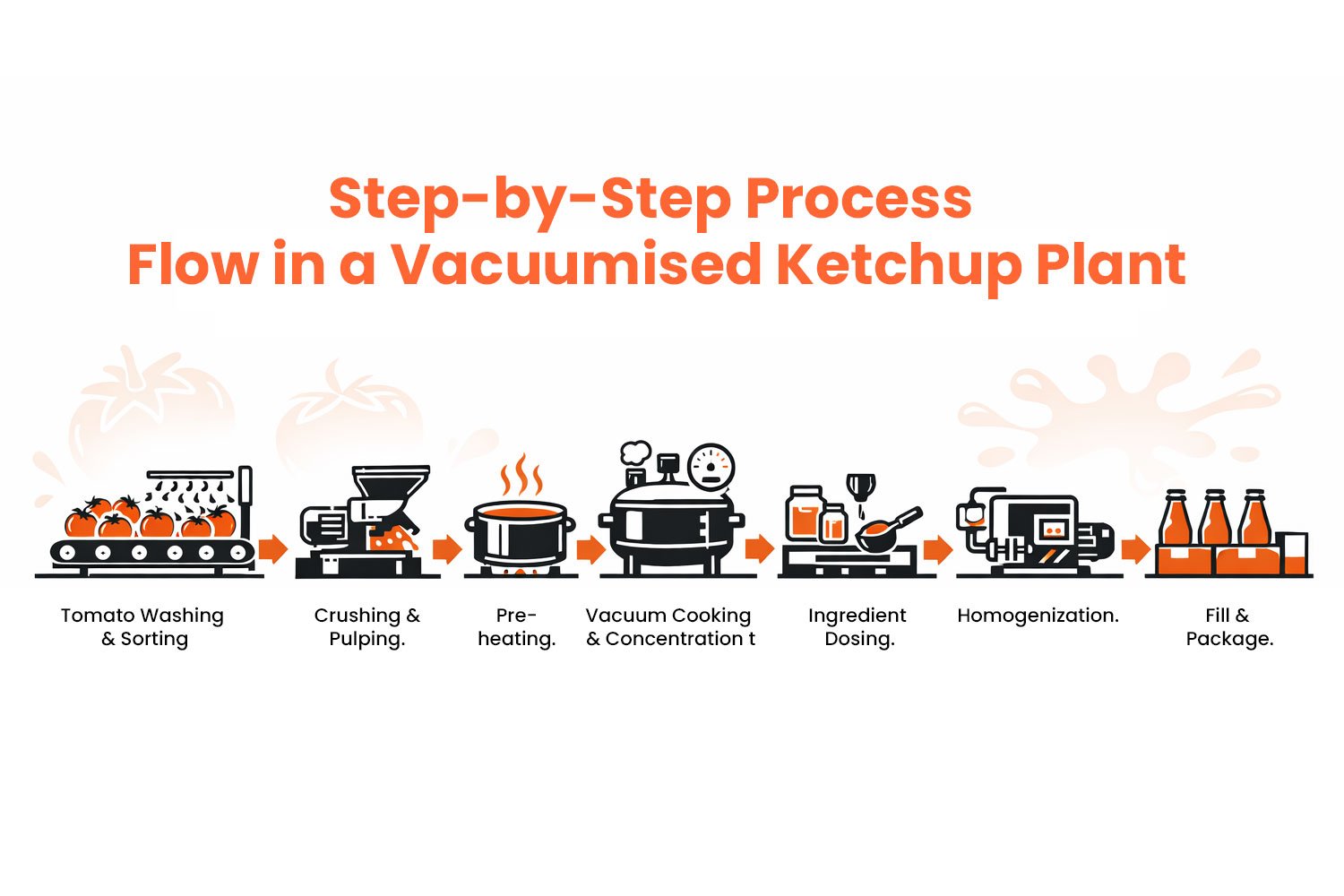 Step-by-Step Process
Flow in a Vacuumised Ketchup Plant

Tomato Washing & Sorting

Crushing & Pulping.

Pre-heating.

Vacuum Cooking & Concentration t

Ingredient Dosing.

Homogenization.

Fill & Package.