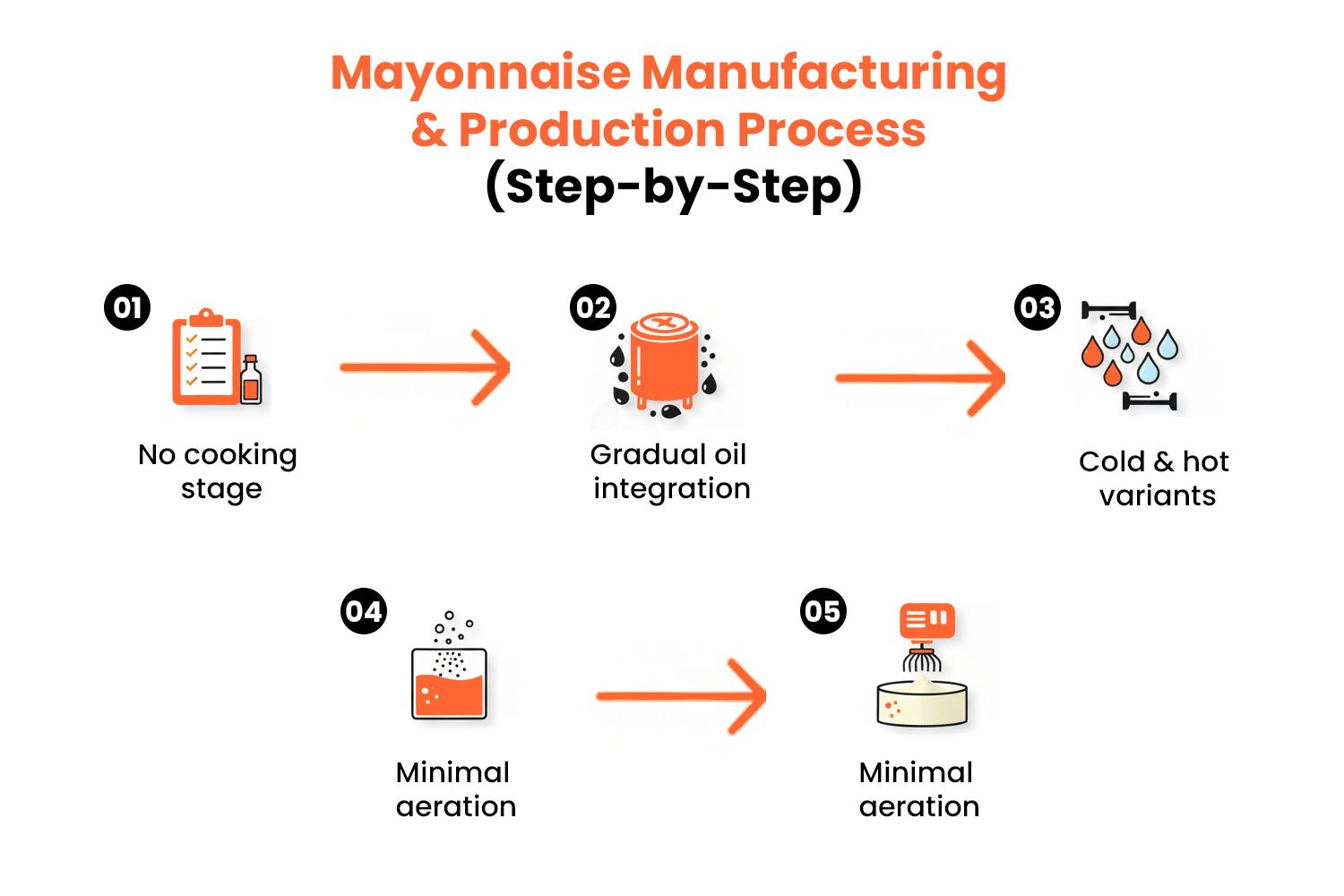 Mayonnaise Manufacturing & Production Process (Step-by-Step)

01

No cooking stage

02

Gradual oil integration

03

Cold & hot variants

04

Minimal aeration

05

Minimal aeration