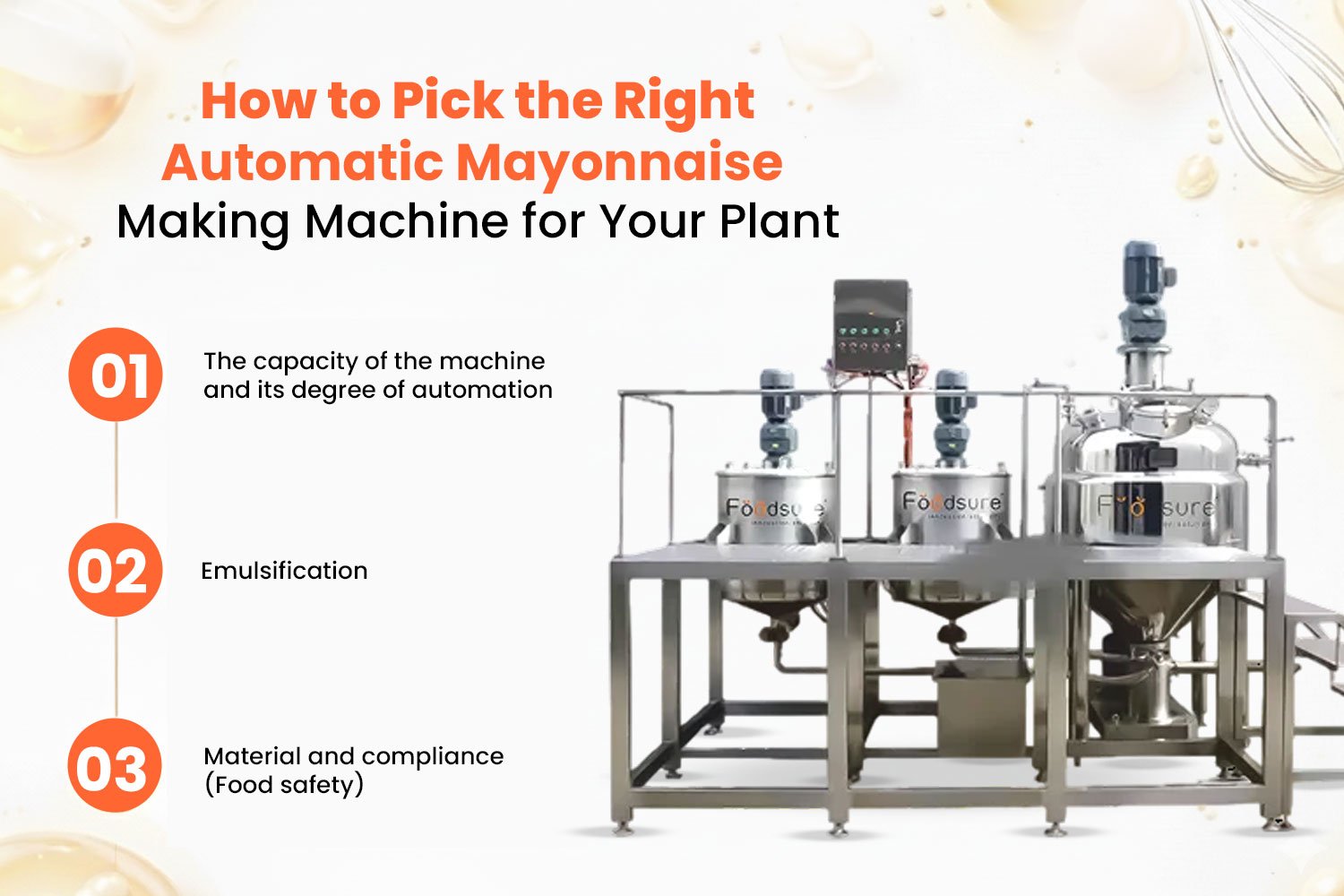 How to Pick the Right Automatic Mayonnaise Making Machine for Your Plant

01 The capacity of the machine and its degree of automation

02 Emulsification

03 Material and compliance (Food safety)

Foodsure

Foodsure

Foodsure