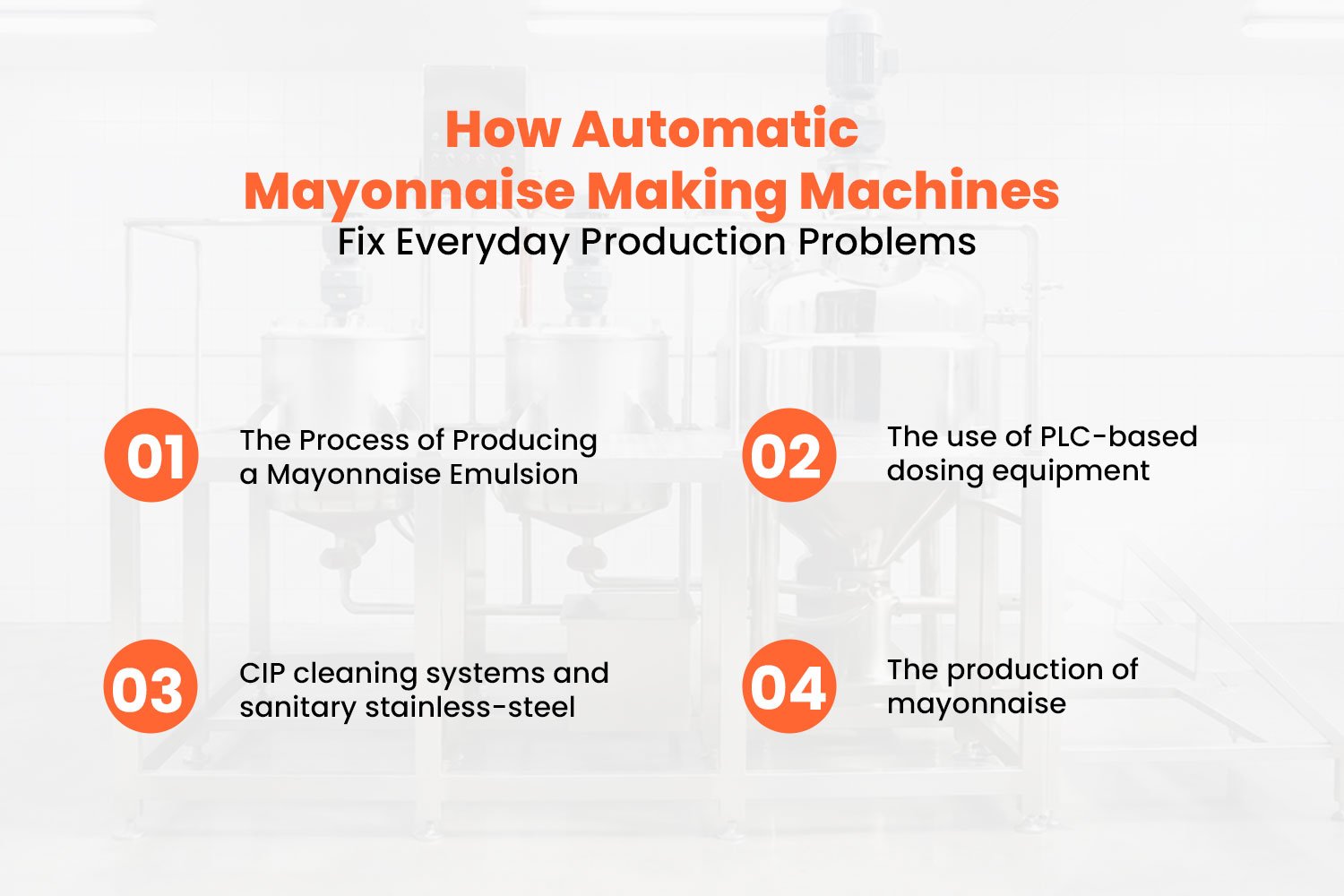 How Automatic Mayonnaise Making Machines
Fix Everyday Production Problems

01
The Process of Producing a Mayonnaise Emulsion

02
The use of PLC-based dosing equipment

03
CIP cleaning systems and sanitary stainless-steel

04
The production of mayonnaise