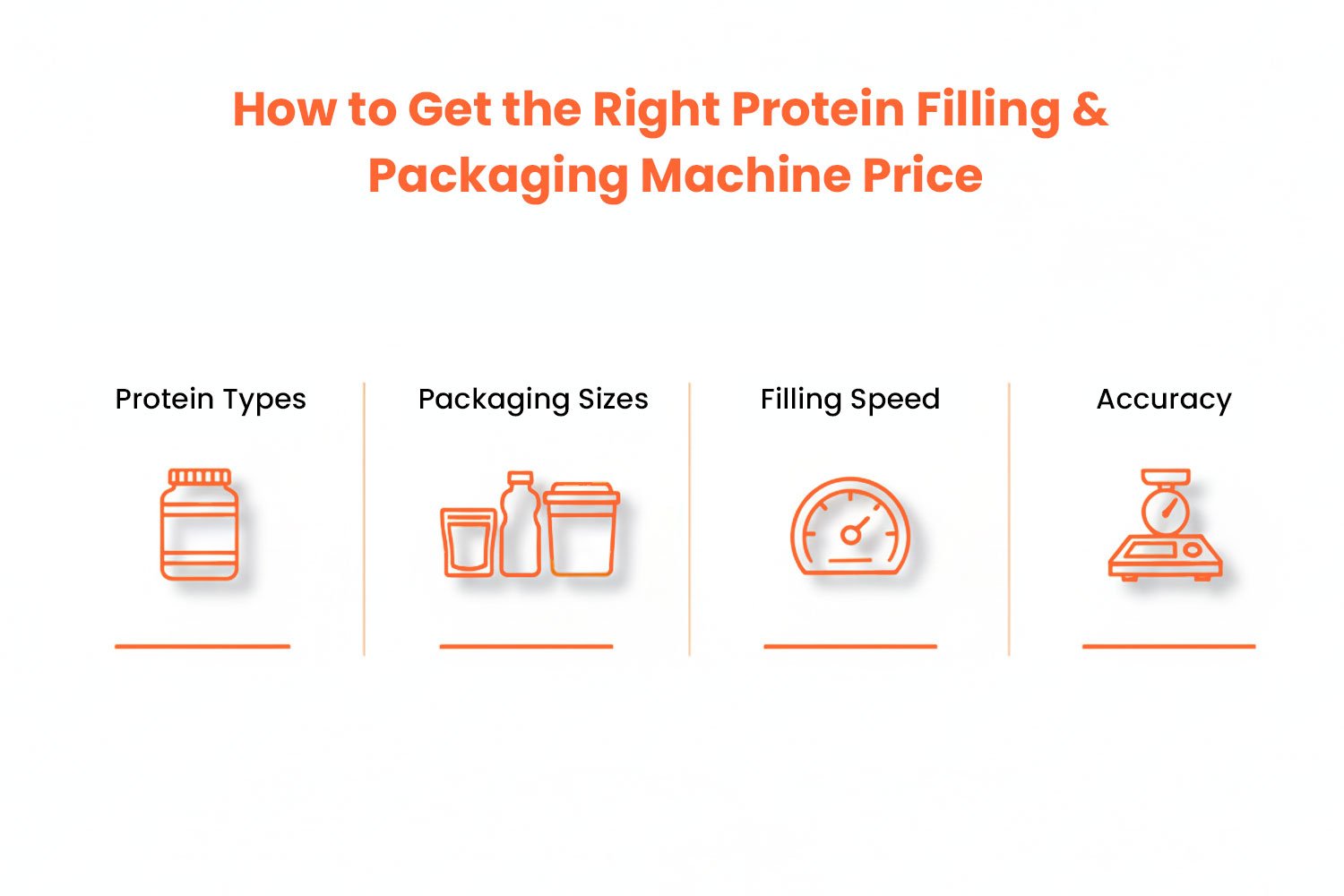 How to Get the Right Protein Filling & Packaging Machine Price

Protein Types

Packaging Sizes

Filling Speed

Accuracy