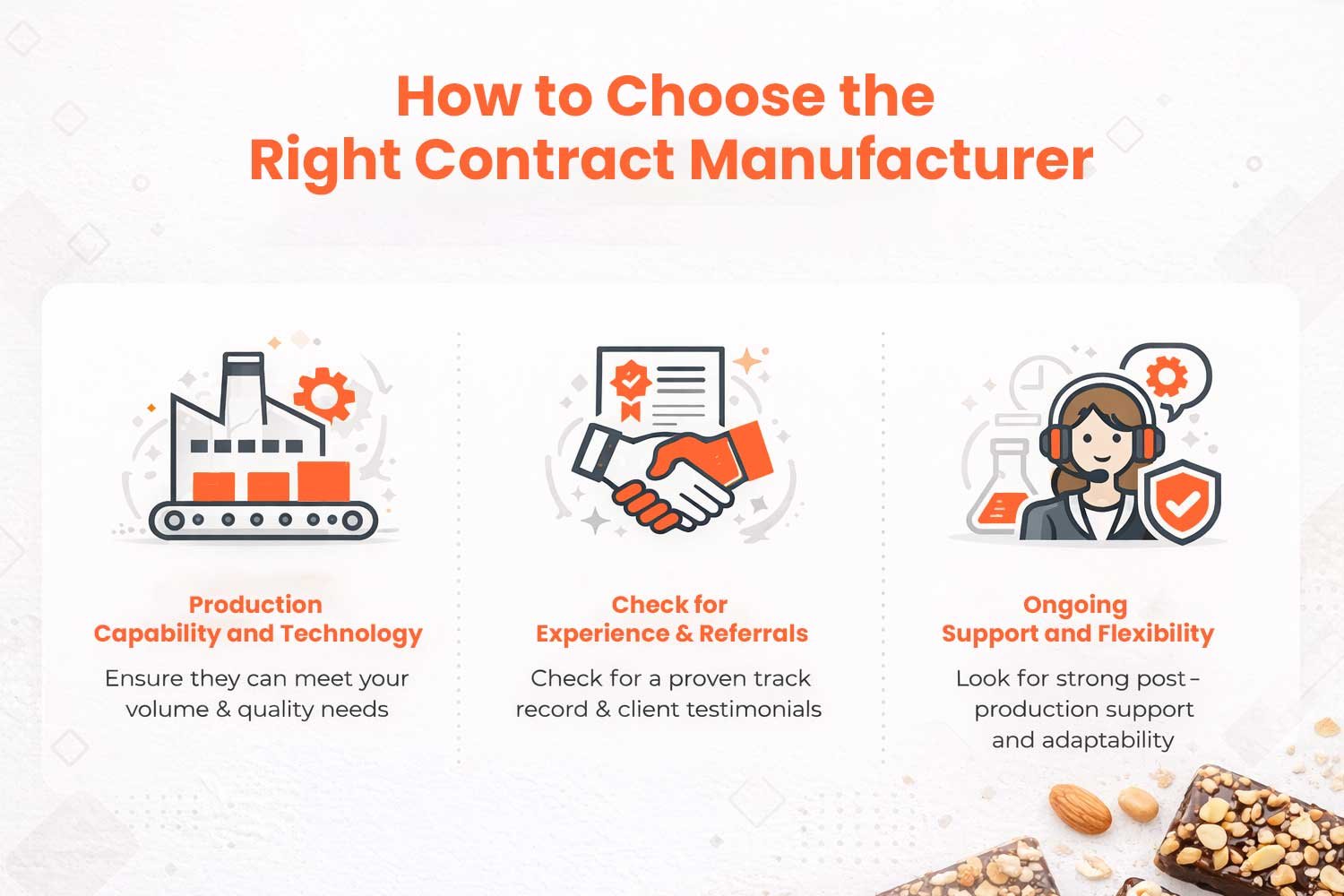 How to Choose the Right Contract Manufacturer

Production Capability and Technology

Ensure they can meet your volume & quality needs

Check for Experience & Referrals

Check for a proven track record & client testimonials

Ongoing Support and Flexibility

Look for strong post-production support and adaptability